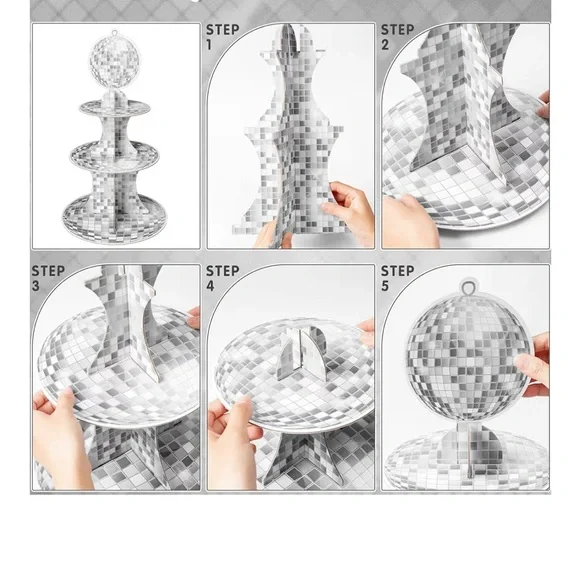 STEP 1

STEP 2

STEP 3

STEP 4

STEP 5